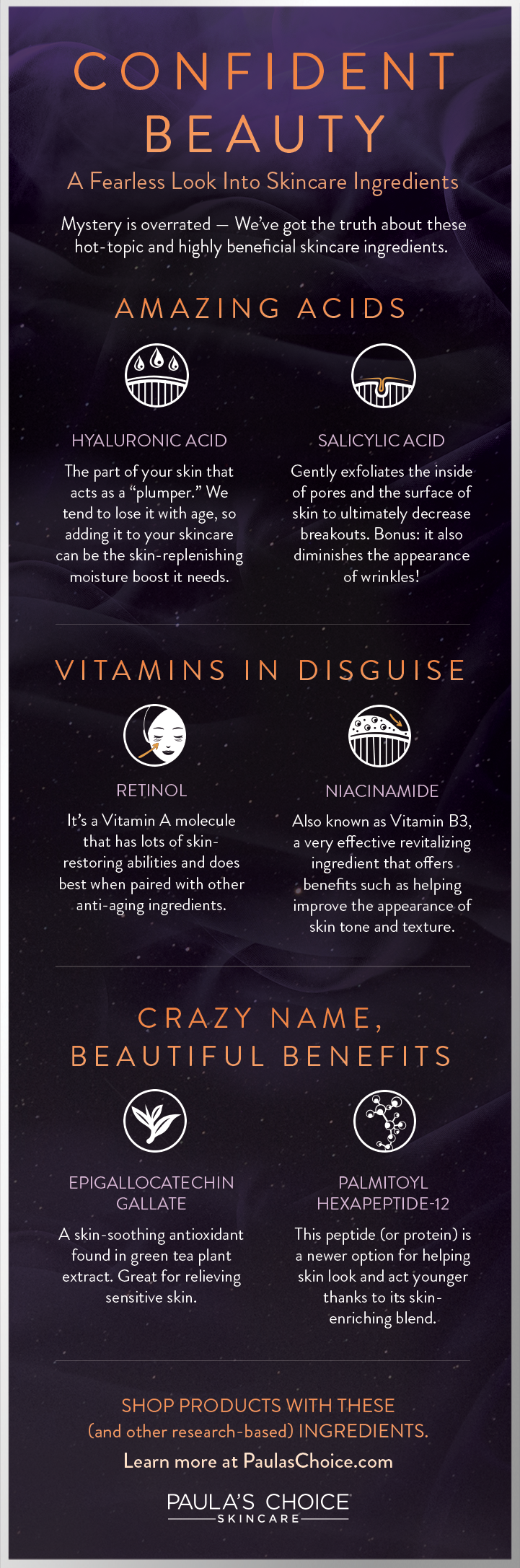 CONFIDENT BEAUTY

A Fearless Look Into Skincare Ingredients

Mystery is overrated — We've got the truth about these hot-topic and highly beneficial skincare ingredients.

AMAZING ACIDS

HYALURONIC ACID

The part of your skin that acts as a "plumper." We tend to lose it with age, so adding it to your skincare can be the skin-replenishing moisture boost it needs.

SALICYLIC ACID

Gently exfoliates the inside of pores and the surface of skin to ultimately decrease breakouts. Bonus: it also diminishes the appearance of wrinkles!

VITAMINS IN DISGUISE

RETINOL

It's a Vitamin A molecule that has lots of skin-restoring abilities and does best when paired with other anti-aging ingredients.

NIACINAMIDE

Also known as Vitamin B3, a very effective revitalizing ingredient that offers benefits such as helping improve the appearance of skin tone and texture.

CRAZY NAME, BEAUTIFUL BENEFITS

EPIGALLOCATECHIN GALLATE

A skin-soothing antioxidant found in green tea plant extract. Great for relieving sensitive skin.

PALMITOYL HEXAPEPTIDE-12

This peptide (or protein) is a newer option for helping skin look and act younger thanks to its skin-enriching blend.

SHOP PRODUCTS WITH THESE (and other research-based) INGREDIENTS.

Learn more at PaulasChoice.com

PAULA'S CHOICE
SKINCARE